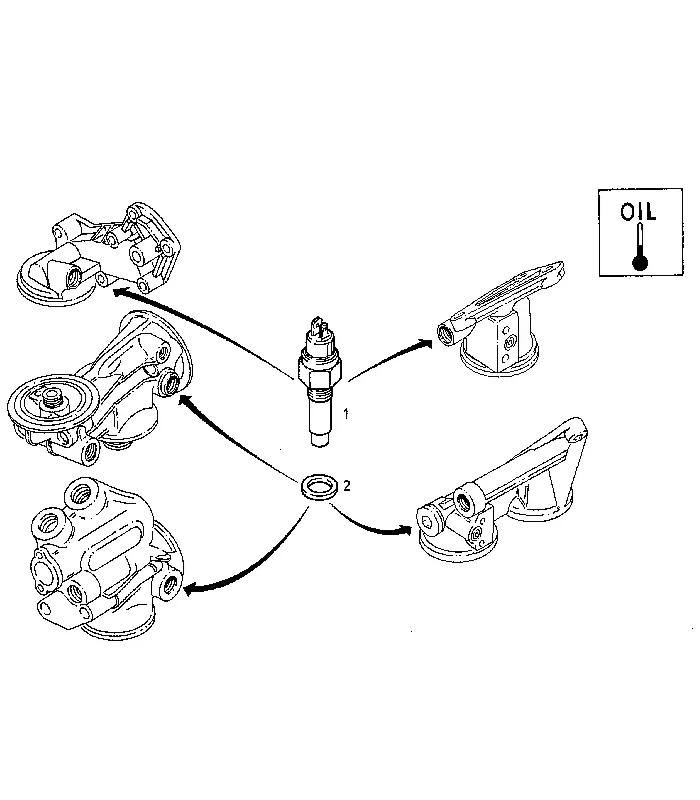 OIL

1

2